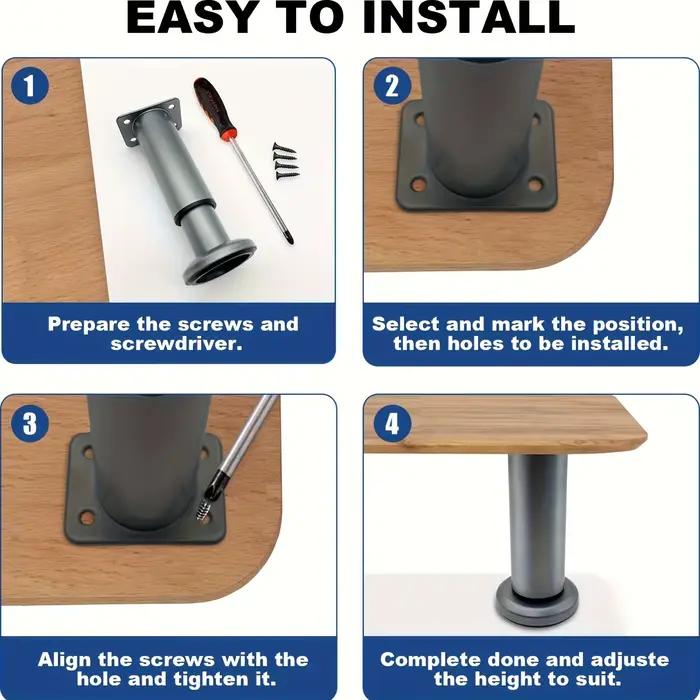 EASY TO INSTALL

1

Prepare the screws and screwdriver.

2

Select and mark the position, then holes to be installed.

3

Align the screws with the hole and tighten it.

4

Complete done and adjuste the height to suit.