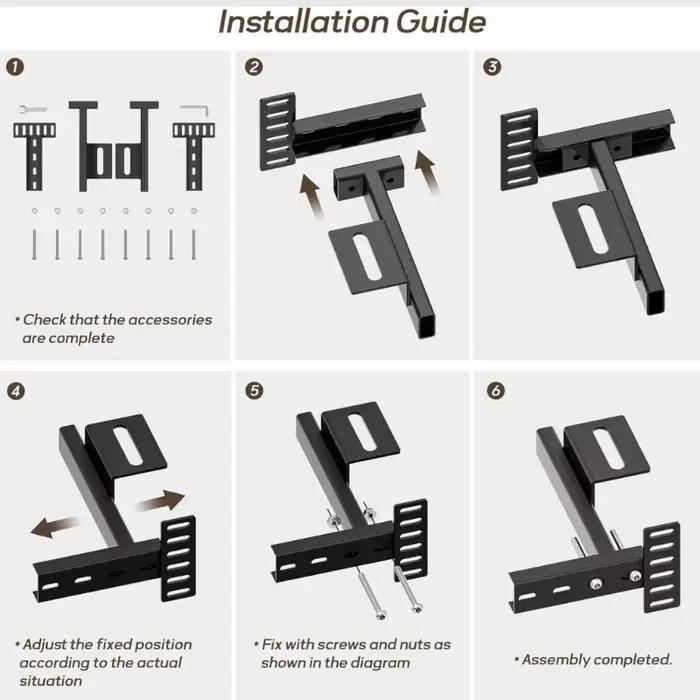 Installation Guide

1

• Check that the accessories are complete

2

3

4

• Adjust the fixed position according to the actual situation

5

• Fix with screws and nuts as shown in the diagram

6

• Assembly completed.