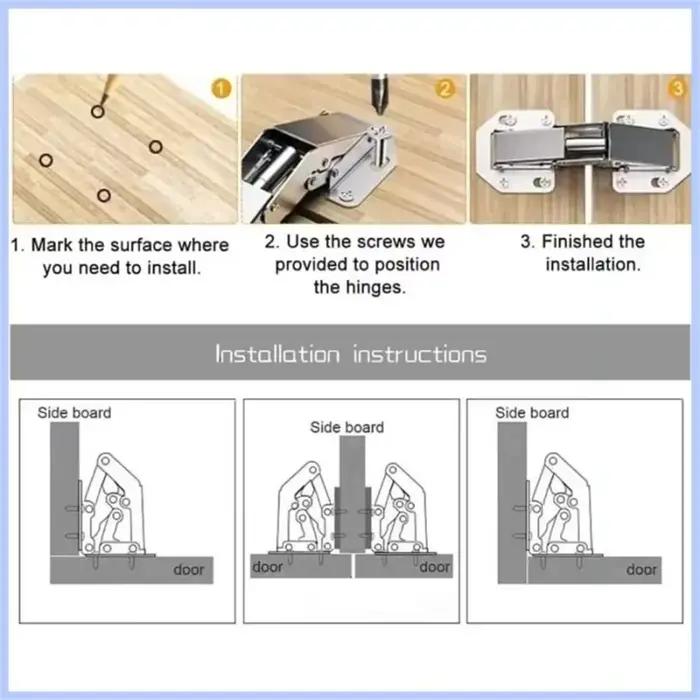 1

2

3

1. Mark the surface where you need to install.

2. Use the screws we provided to position the hinges.

3. Finished the installation.

Installation instructions

Side board

door

Side board

door

door

Side board

door