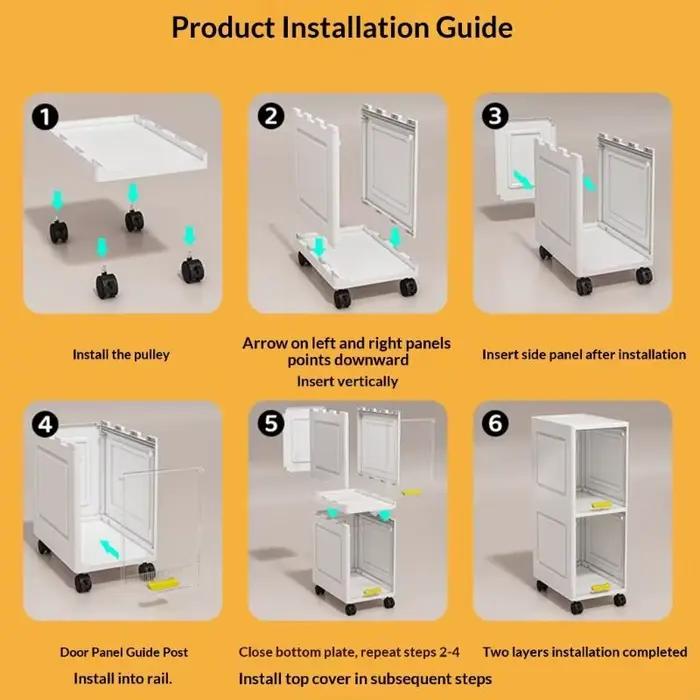 Product Installation Guide

1

Install the pulley

2

Arrow on left and right panels points downward

Insert vertically

3

Insert side panel after installation

4

Door Panel Guide Post

Install into rail.

5

Close bottom plate, repeat steps 2-4

Install top cover in subsequent steps

6

Two layers installation completed