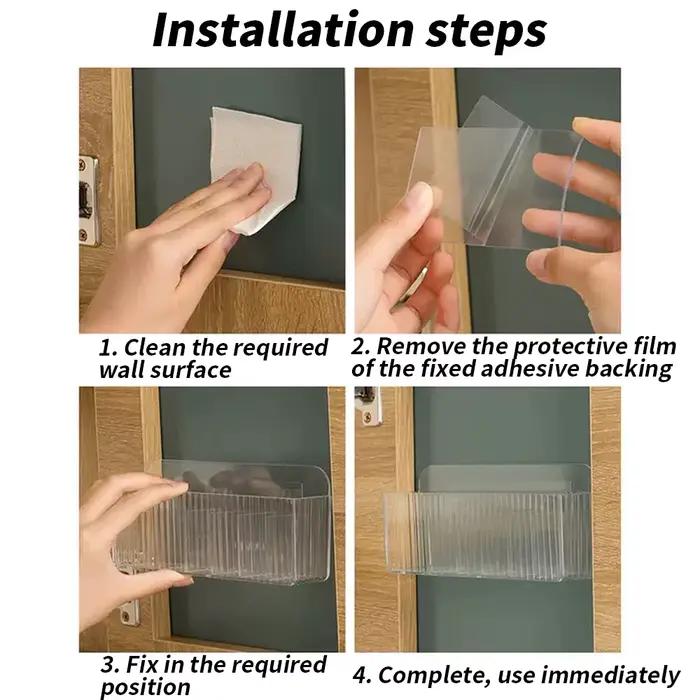 Installation steps

1. Clean the required wall surface

2. Remove the protective film of the fixed adhesive backing

3. Fix in the required position

4. Complete, use immediately