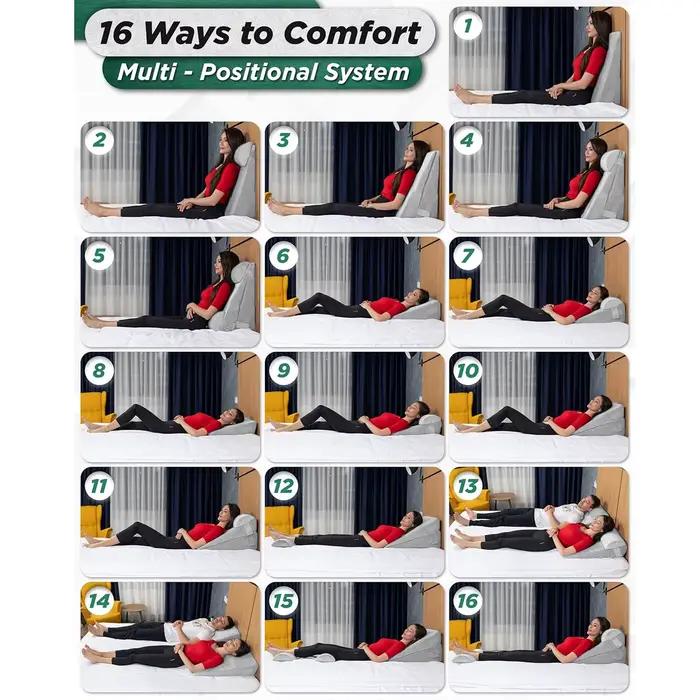 16 Ways to Comfort
Multi - Positional System

1
2
3
4
5
6
7
8
9
10
11
12
13
14
15
16