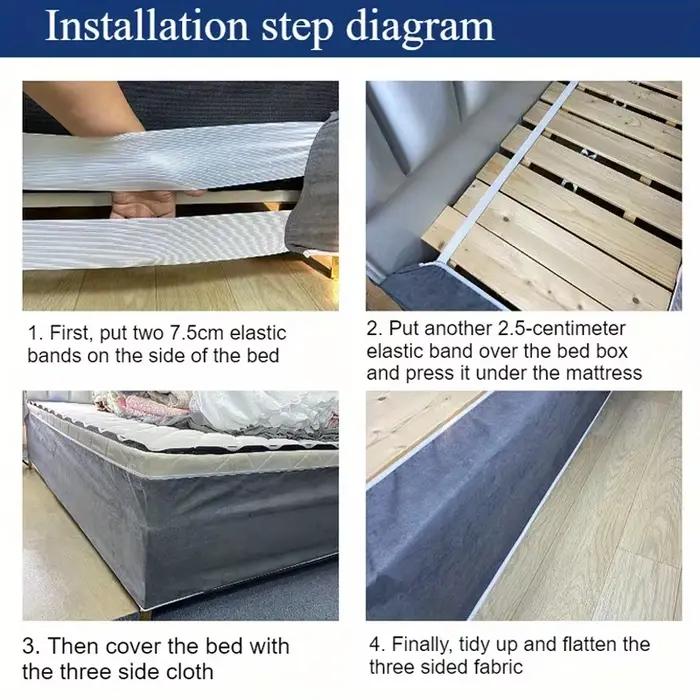 Installation step diagram

1. First, put two 7.5cm elastic bands on the side of the bed

2. Put another 2.5-centimeter elastic band over the bed box and press it under the mattress

3. Then cover the bed with the three side cloth

4. Finally, tidy up and flatten the three sided fabric